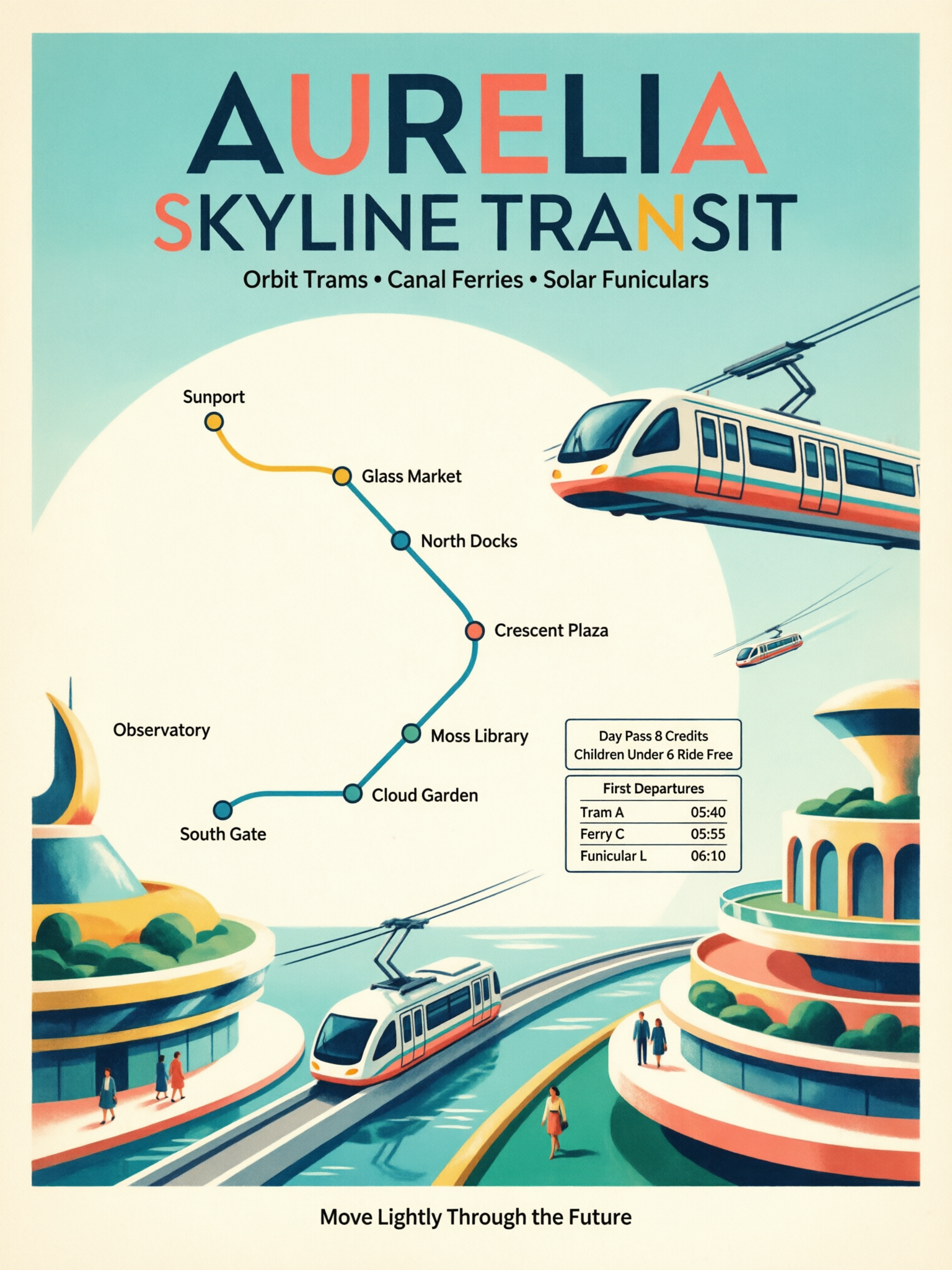 AURELIA
SKYLINE TRANSIT

Orbit Trams • Canal Ferries • Solar Funiculars

Sunport

Glass Market

North Docks

Crescent Plaza

Observatory

Moss Library

Cloud Garden

South Gate

Day Pass 8 Credits
Children Under 6 Ride Free

First Departures

| Tram A | 05:40 |
|---|---|
| Ferry C | 05:55 |
| Funicular L | 06:10 |

Move Lightly Through the Future